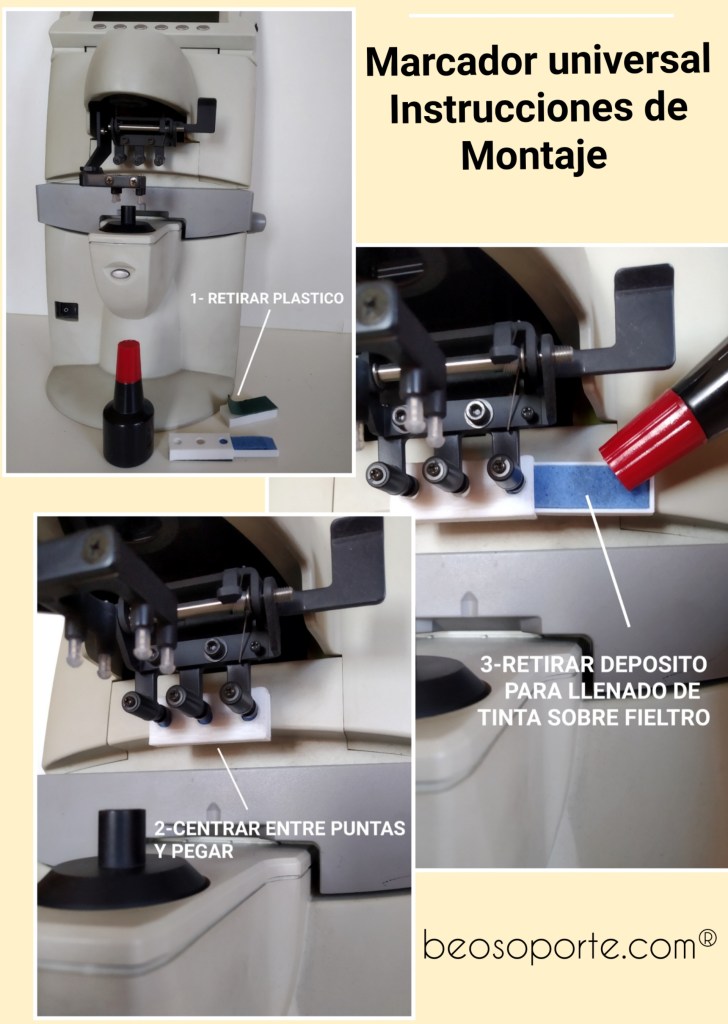 Marcador universal Instrucciones de Montaje

1- RETIRAR PLASTICO

3-RETIRAR DEPOSITO PARA LLENADO DE TINTA SOBRE FIELTRO

2-CENTRAR ENTRE PUNTAS Y PEGAR

beosoporte.com®